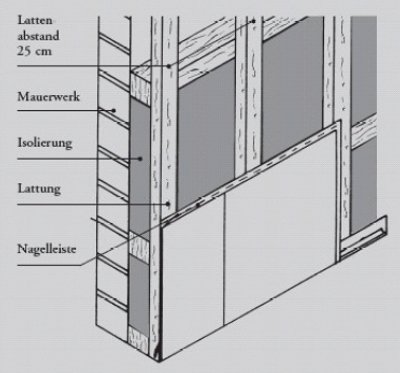 Latten
abstand
25 cm

Mauerwerk

Isolierung

Lattung

Nagelleiste